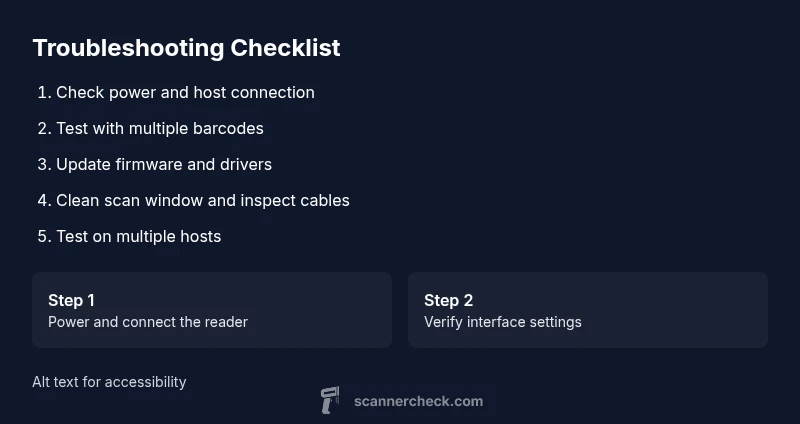 Troubleshooting Checklist

1. Check power and host connection
2. Test with multiple barcodes
3. Update firmware and drivers
4. Clean scan window and inspect cables
5. Test on multiple hosts

Step 1
Power and connect the reader

Step 2
Verify interface settings

Alt text for accessibility

scannercheck.com